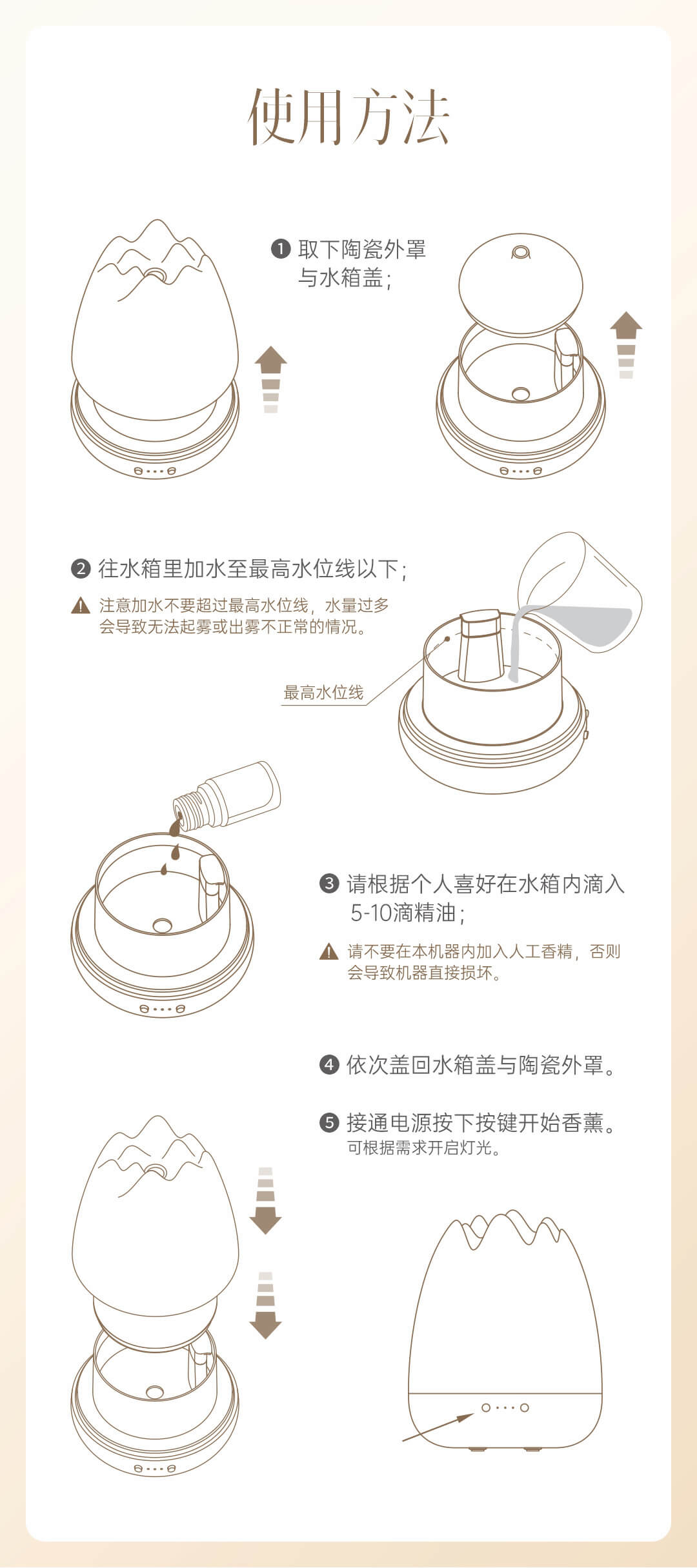 使用方法

❶ 取下陶瓷外罩与水箱盖;

❷ 往水箱里加水至最高水位线以下;

注意加水不要超过最高水位线，水量过多会导致无法起雾或出雾不正常的情况。

最高水位线

❸ 请根据个人喜好在水箱内滴入5-10滴精油;

请不要在本机器内加入人工香精，否则会导致机器直接损坏。

❹ 依次盖回水箱盖与陶瓷外罩。

❺ 接通电源按下按键开始香薰。
可根据需求开启灯光。